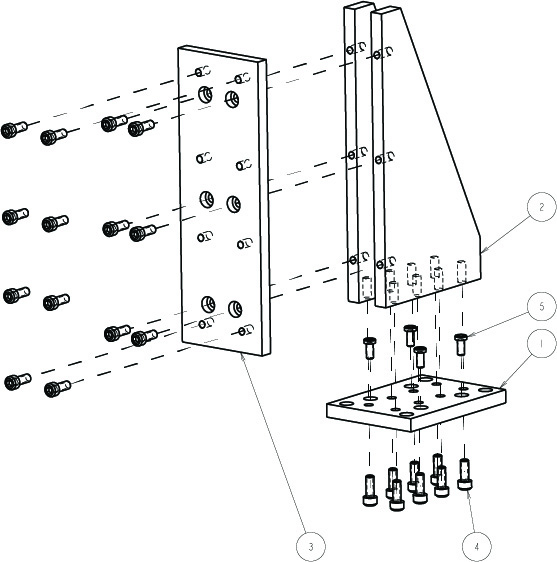 2
5
1
3
4