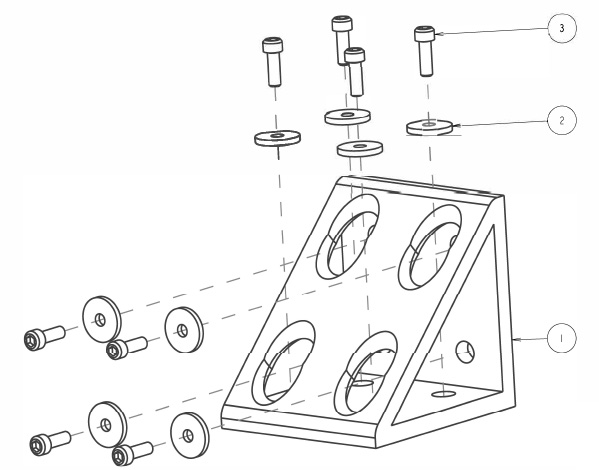 3
2
1