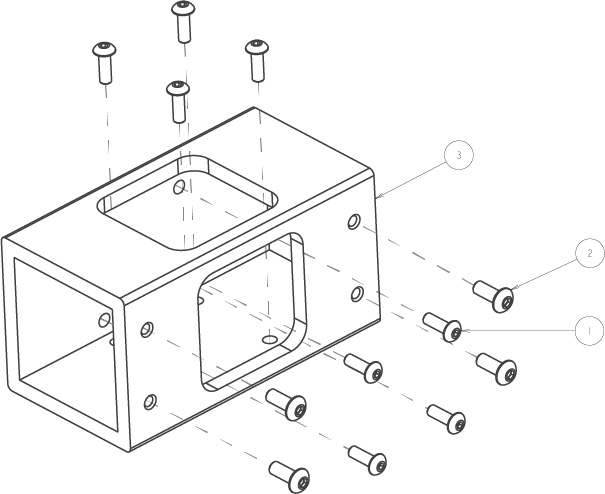 3
2
1