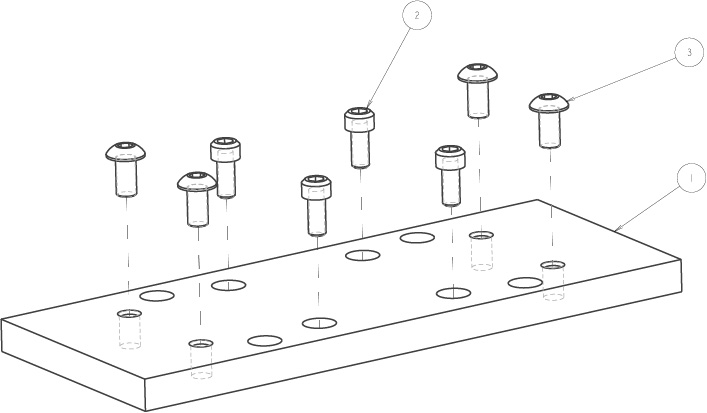 2
3
1