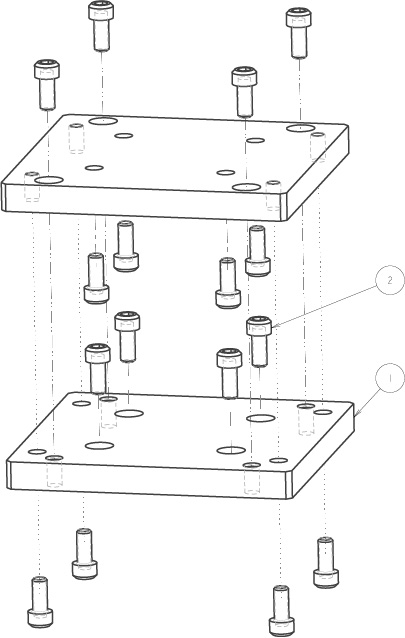 2

1