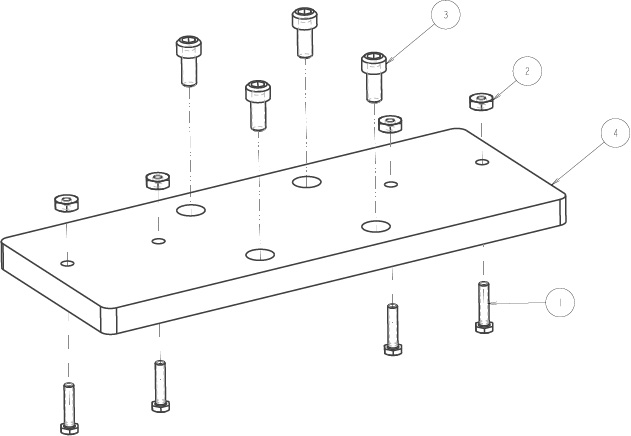 3
2
4
1