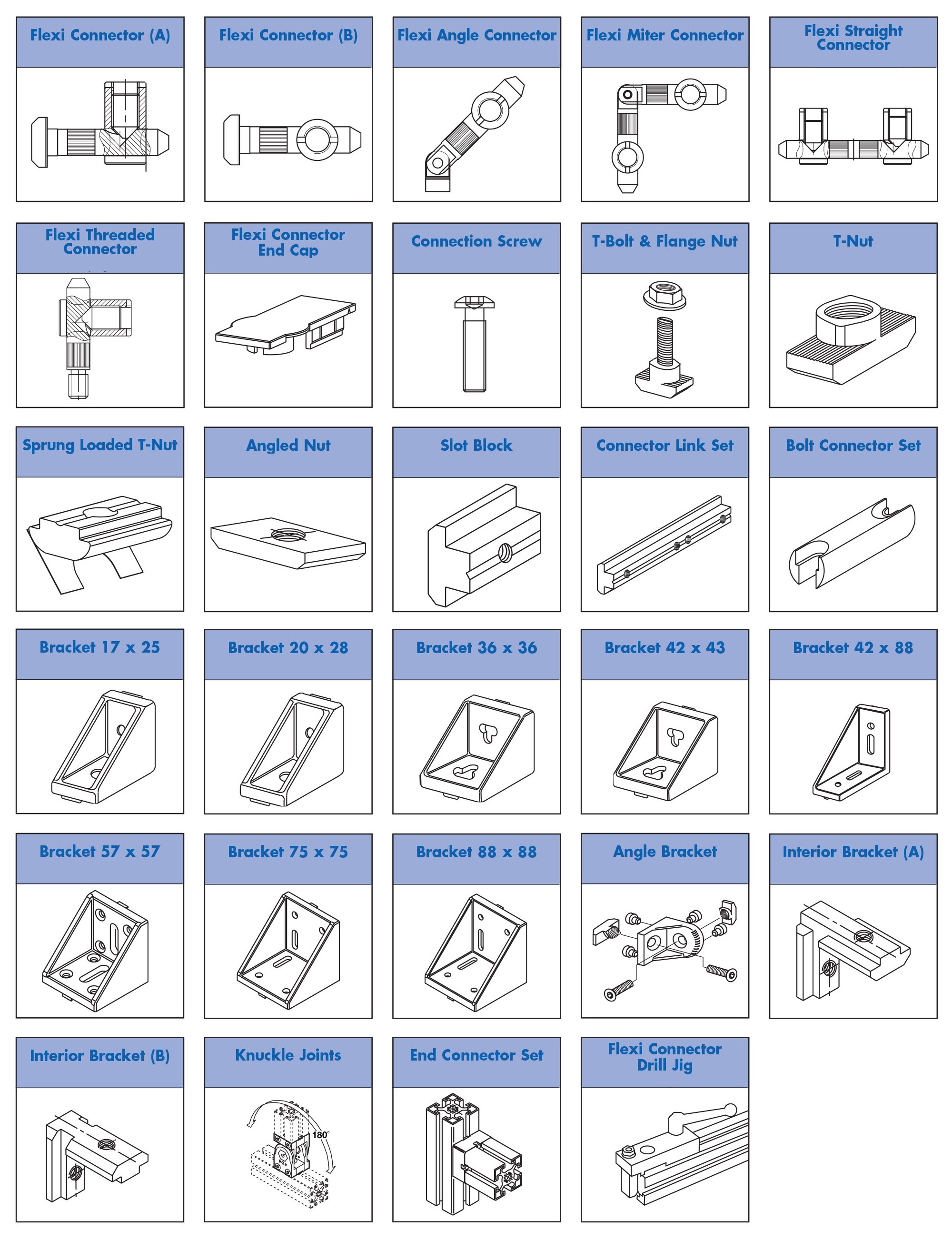 Flexi Connector (A)

Flexi Connector (B)

Flexi Angle Connector

Flexi Miter Connector

Flexi Straight Connector

Flexi Threaded Connector

Flexi Connector End Cap

Connection Screw

T-Bolt & Flange Nut

T-Nut

Sprung Loaded T-Nut

Angled Nut

Slot Block

Connector Link Set

Bolt Connector Set

Bracket 17 x 25

Bracket 20 x 28

Bracket 36 x 36

Bracket 42 x 43

Bracket 42 x 88

Bracket 57 x 57

Bracket 75 x 75

Bracket 88 x 88

Angle Bracket

Interior Bracket (A)

Interior Bracket (B)

Knuckle Joints

180°

End Connector Set

Flexi Connector Drill Jig