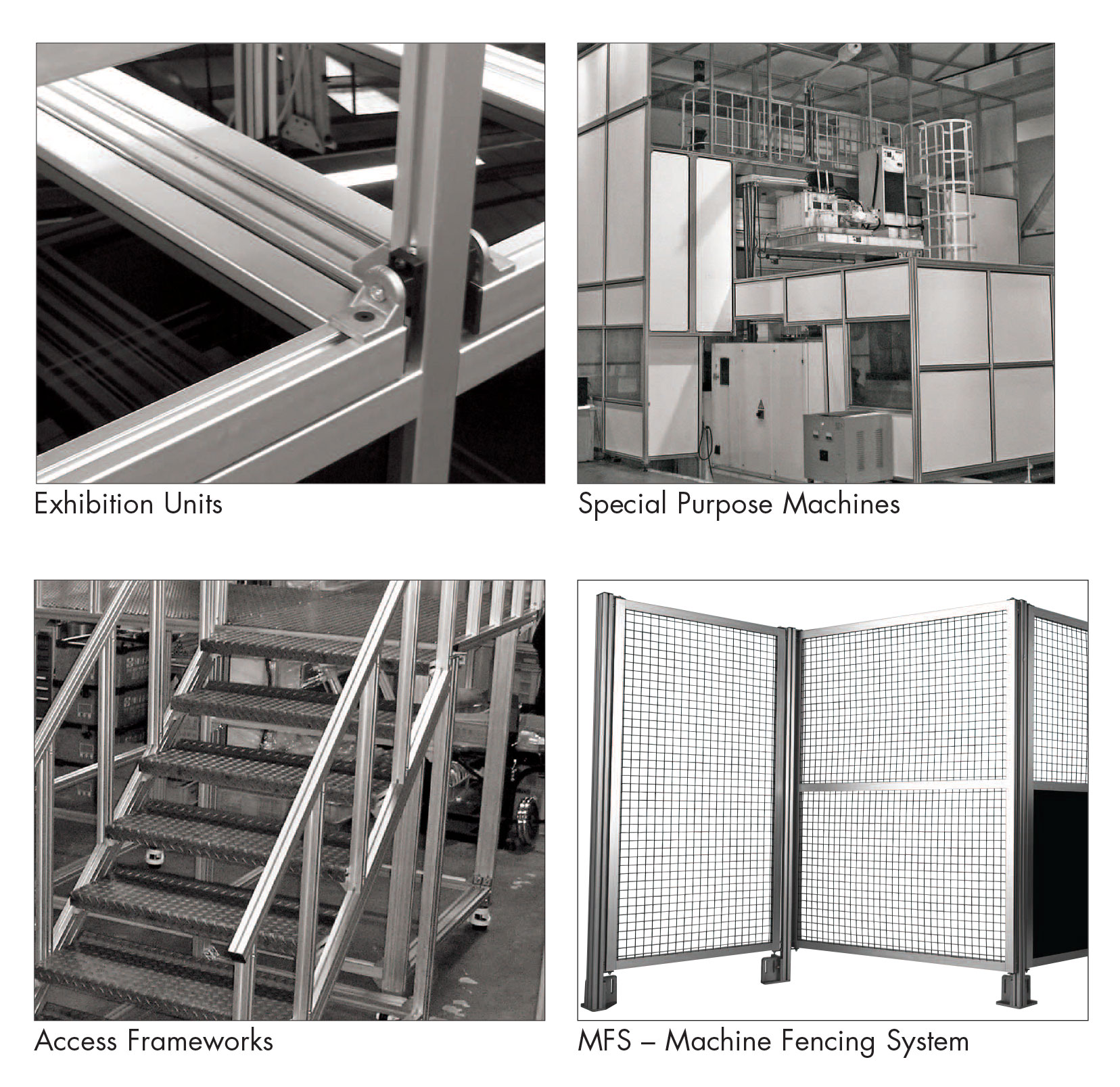 Exhibition Units

Special Purpose Machines

Access Frameworks

MFS – Machine Fencing System