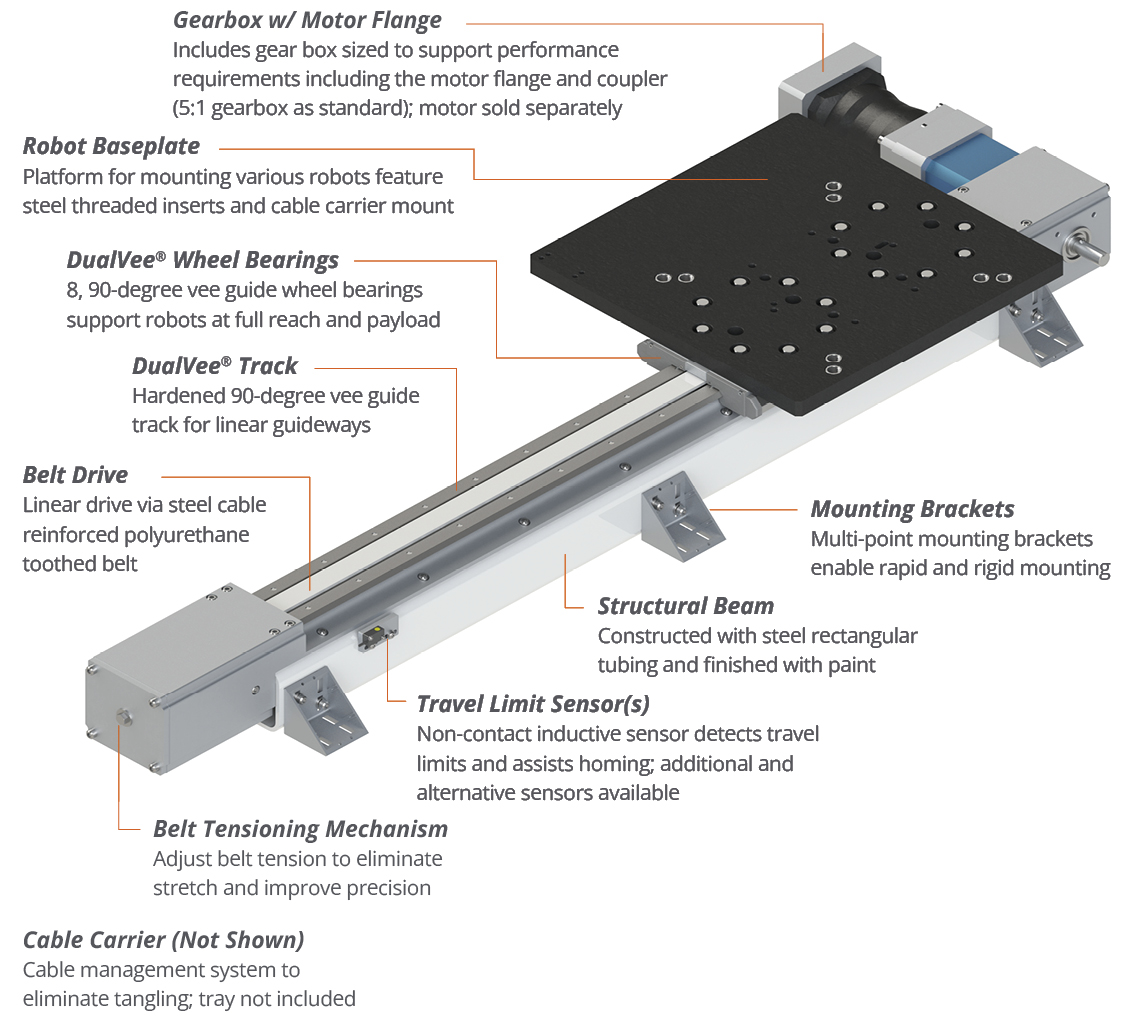 Gearbox w/ Motor Flange
Includes gear box sized to support performance requirements including the motor flange and coupler (5:1 gearbox as standard); motor sold separately

Robot Baseplate
Platform for mounting various robots feature steel threaded inserts and cable carrier mount

DualVee® Wheel Bearings
8, 90-degree vee guide wheel bearings support robots at full reach and payload

DualVee® Track
Hardened 90-degree vee guide track for linear guideways

Belt Drive
Linear drive via steel cable reinforced polyurethane toothed belt

Mounting Brackets
Multi-point mounting brackets enable rapid and rigid mounting

Structural Beam
Constructed with steel rectangular tubing and finished with paint

Travel Limit Sensor(s)
Non-contact inductive sensor detects travel limits and assists homing; additional and alternative sensors available

Belt Tensioning Mechanism
Adjust belt tension to eliminate stretch and improve precision

Cable Carrier (Not Shown)
Cable management system to eliminate tangling; tray not included