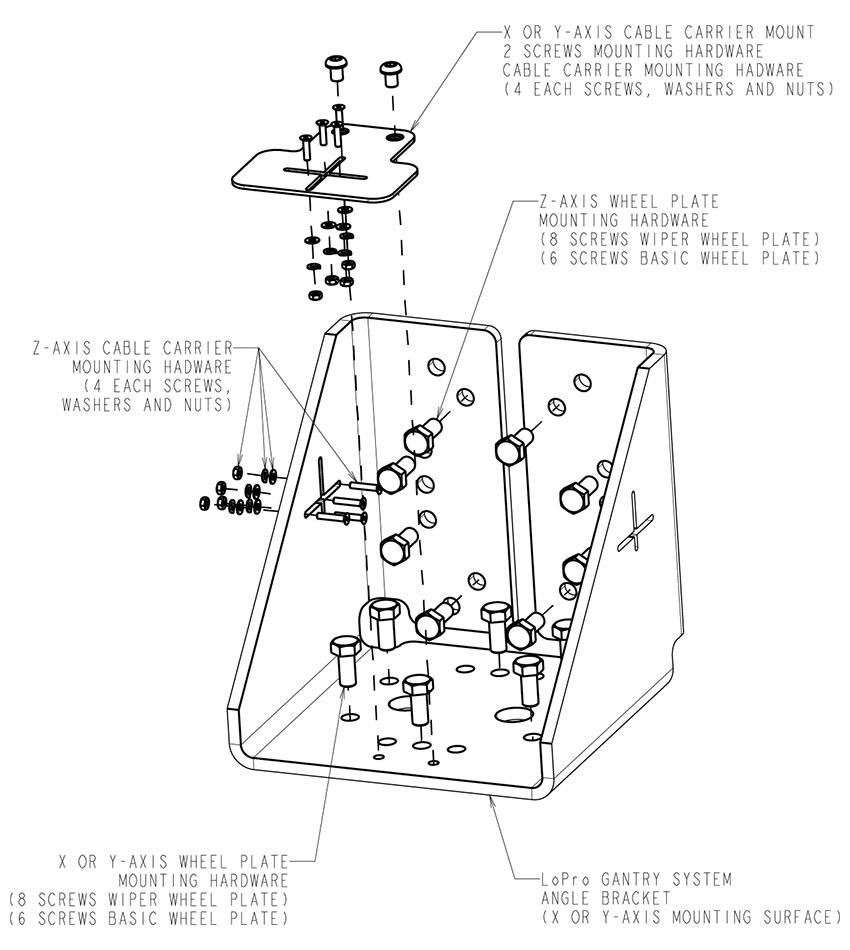 X OR Y-AXIS CABLE CARRIER MOUNT
2 SCREWS MOUNTING HARDWARE
CABLE CARRIER MOUNTING HADWARE
(4 EACH SCREWS, WASHERS AND NUTS)

Z-AXIS WHEEL PLATE
MOUNTING HARDWARE
(8 SCREWS WIPER WHEEL PLATE)
(6 SCREWS BASIC WHEEL PLATE)

Z-AXIS CABLE CARRIER
MOUNTING HADWARE
(4 EACH SCREWS,
WASHERS AND NUTS)

X OR Y-AXIS WHEEL PLATE
MOUNTING HARDWARE
(8 SCREWS WIPER WHEEL PLATE)
(6 SCREWS BASIC WHEEL PLATE)

LoPro GANTRY SYSTEM
ANGLE BRACKET
(X OR Y-AXIS MOUNTING SURFACE)